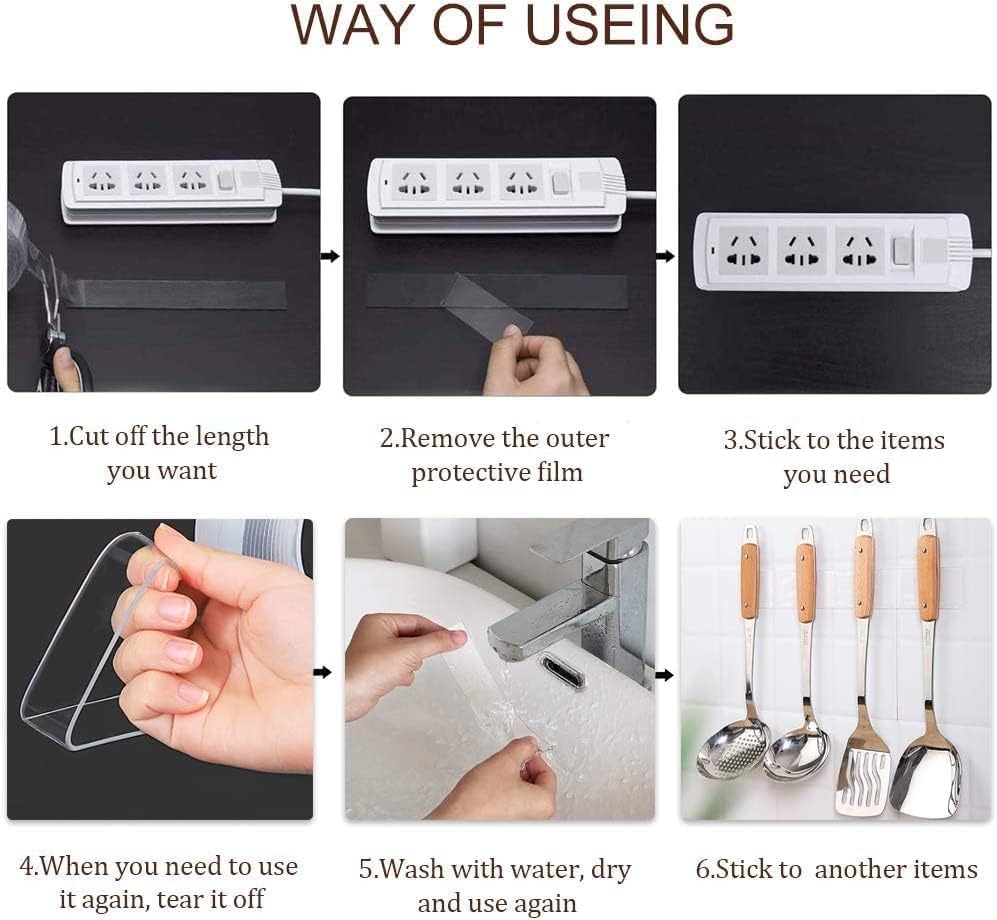 WAY OF USEING

1.Cut off the length you want

2.Remove the outer protective film

3.Stick to the items you need

4.When you need to use it again, tear it off

5.Wash with water, dry and use again

6.Stick to another items